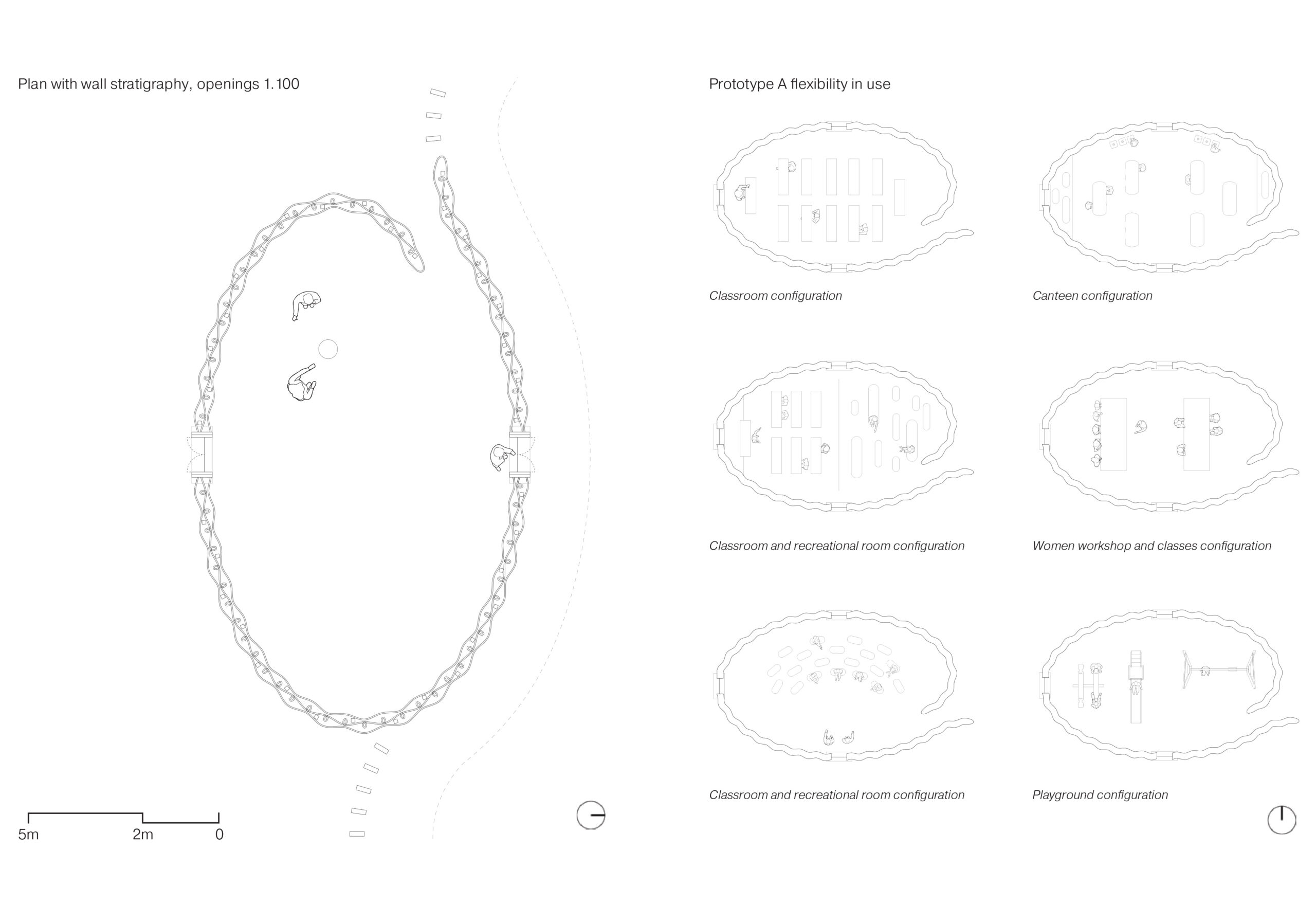 Plan with wall stratigraphy, openings 1.100

5m 2m 0

Prototype A flexibility in use

Classroom configuration

Canteen configuration

Classroom and recreational room configuration

Women workshop and classes configuration

Classroom and recreational room configuration

Playground configuration