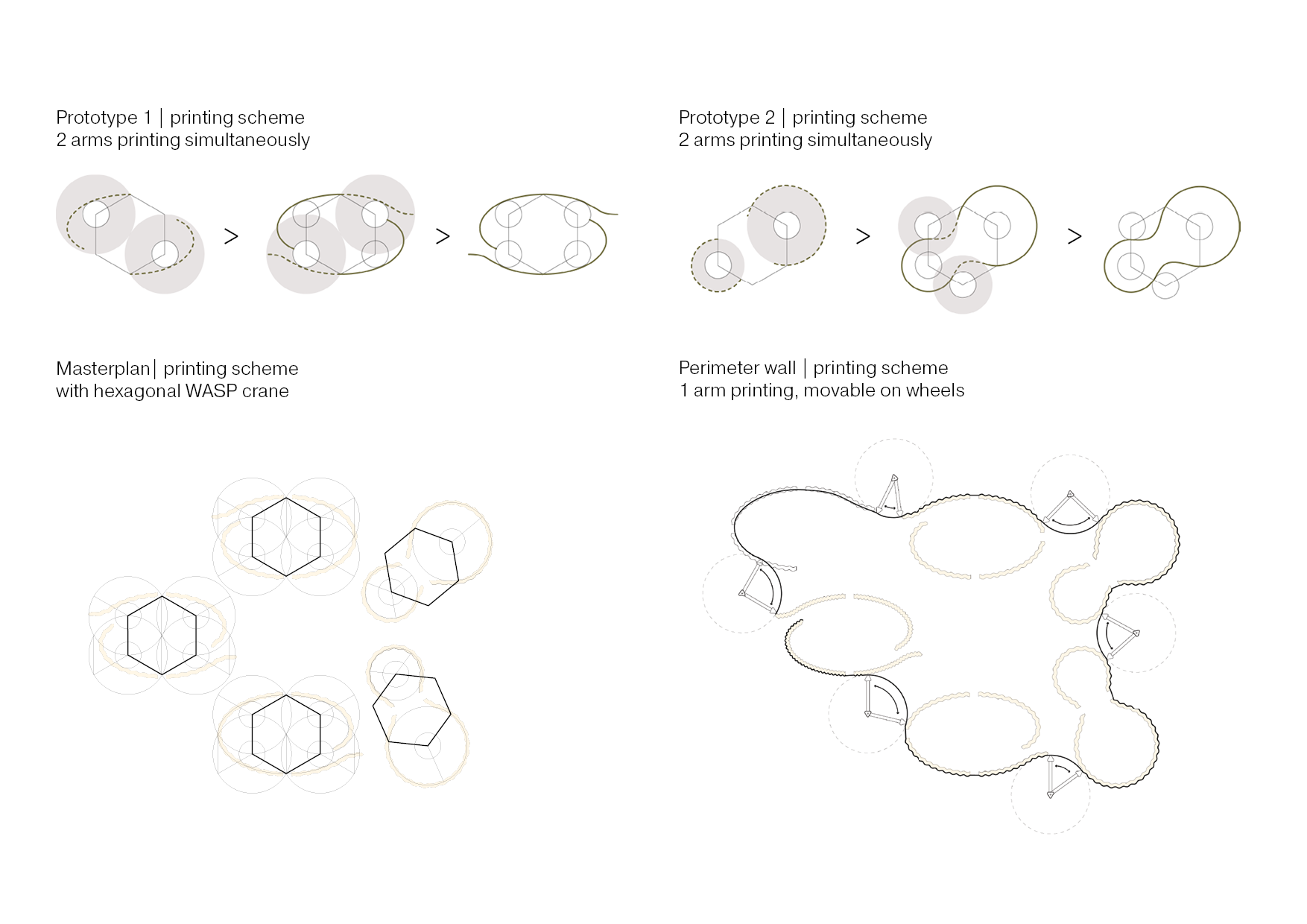 Prototype 1 | printing scheme
2 arms printing simultaneously

> >

Prototype 2 | printing scheme
2 arms printing simultaneously

> >

Masterplan| printing scheme
with hexagonal WASP crane

Perimeter wall | printing scheme
1 arm printing, movable on wheels