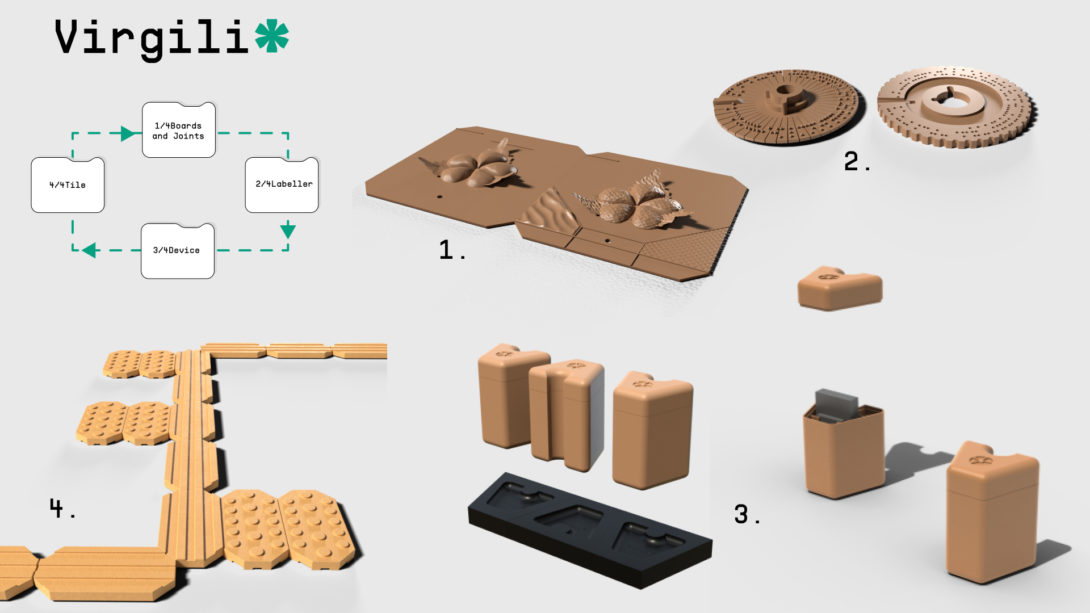 Virgili*

1/4Boards and Joints

2/4Labeller

3/4Device

4/4Tile

1.

2.

3.

4.