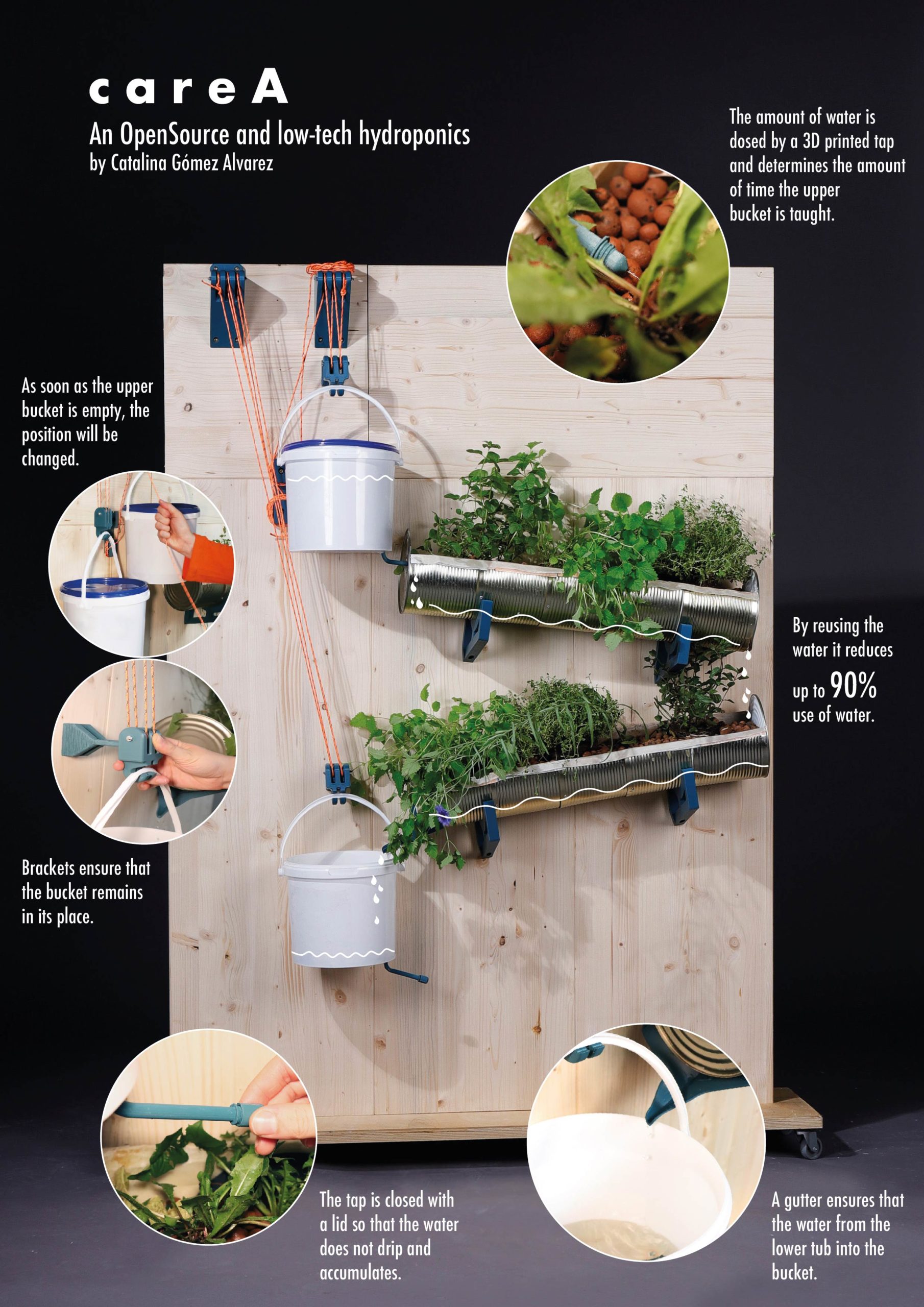 careA
An OpenSource and low-tech hydroponics
by Catalina Gómez Alvarez

The amount of water is dosed by a 3D printed tap and determines the amount of time the upper bucket is taught.

As soon as the upper bucket is empty, the position will be changed.

By reusing the water it reduces up to 90% use of water.

Brackets ensure that the bucket remains in its place.

The tap is closed with a lid so that the water does not drip and accumulates.

A gutter ensures that the water from the lower tub into the bucket.